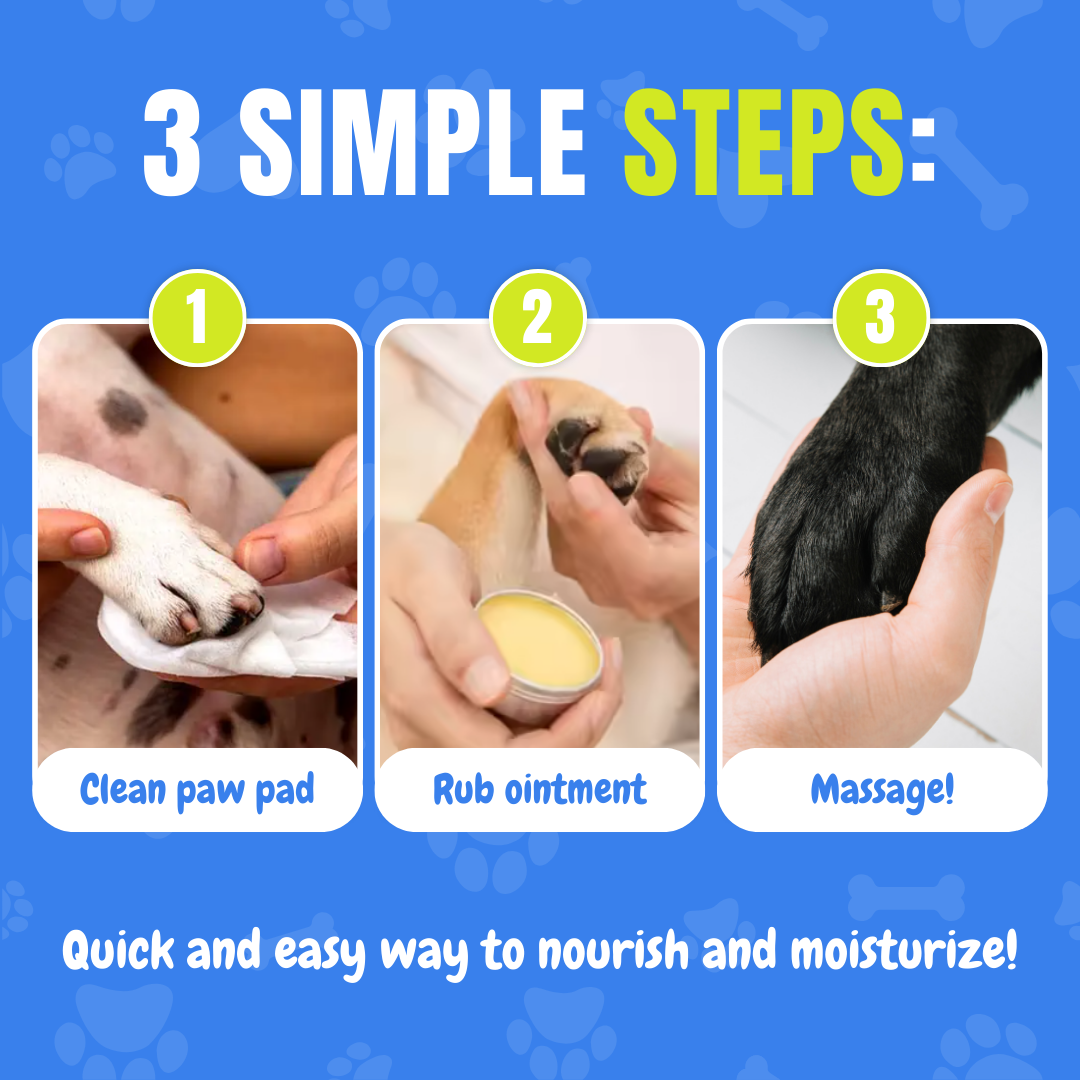 3 SIMPLE STEPS:

1

Clean paw pad

2

Rub ointment

3

Massage!

Quick and easy way to nourish and moisturize!