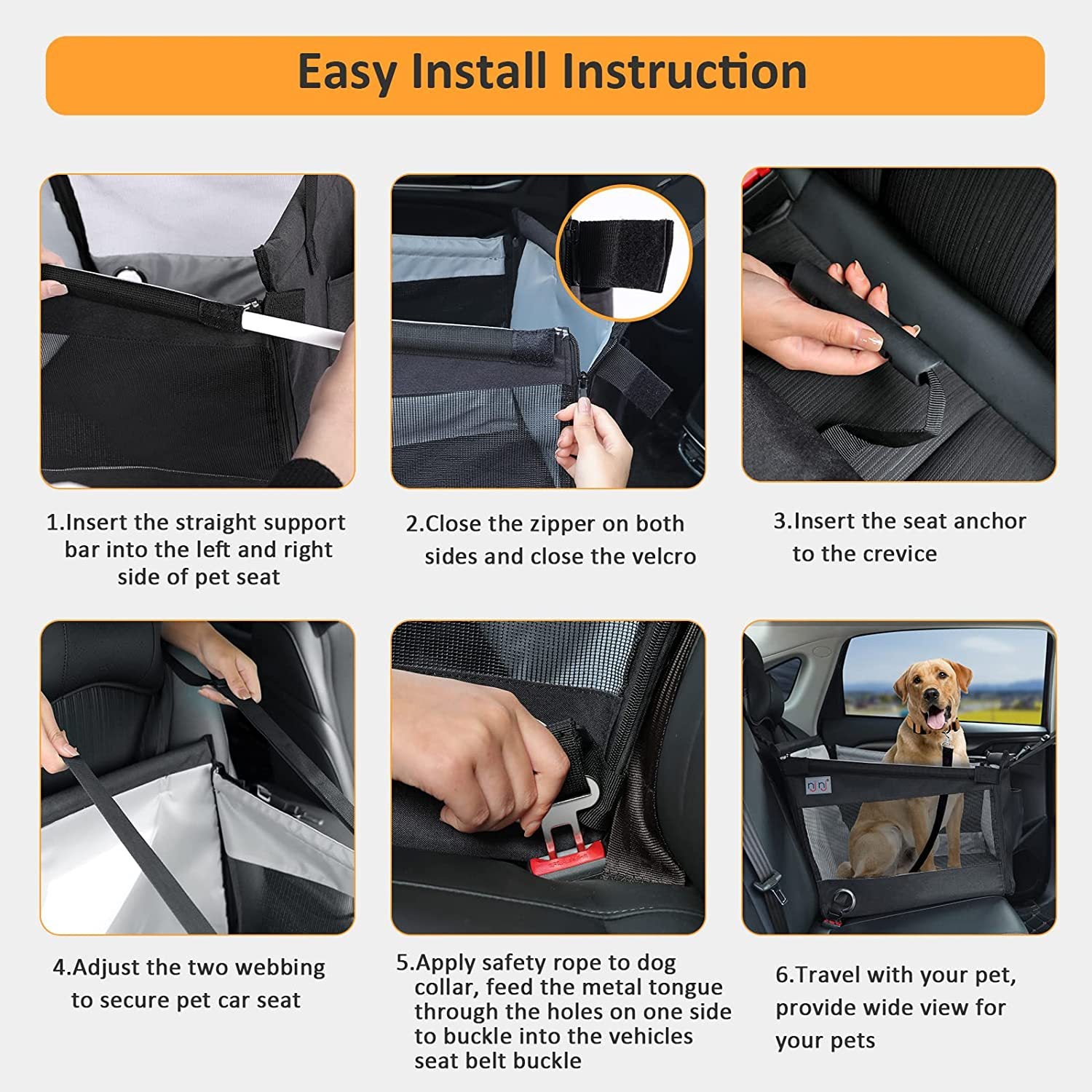 Easy Install Instruction

1.Insert the straight support bar into the left and right side of pet seat

2.Close the zipper on both sides and close the velcro

3.Insert the seat anchor to the crevice

4.Adjust the two webbing to secure pet car seat

5.Apply safety rope to dog collar, feed the metal tongue through the holes on one side to buckle into the vehicles seat belt buckle

6.Travel with your pet, provide wide view for your pets