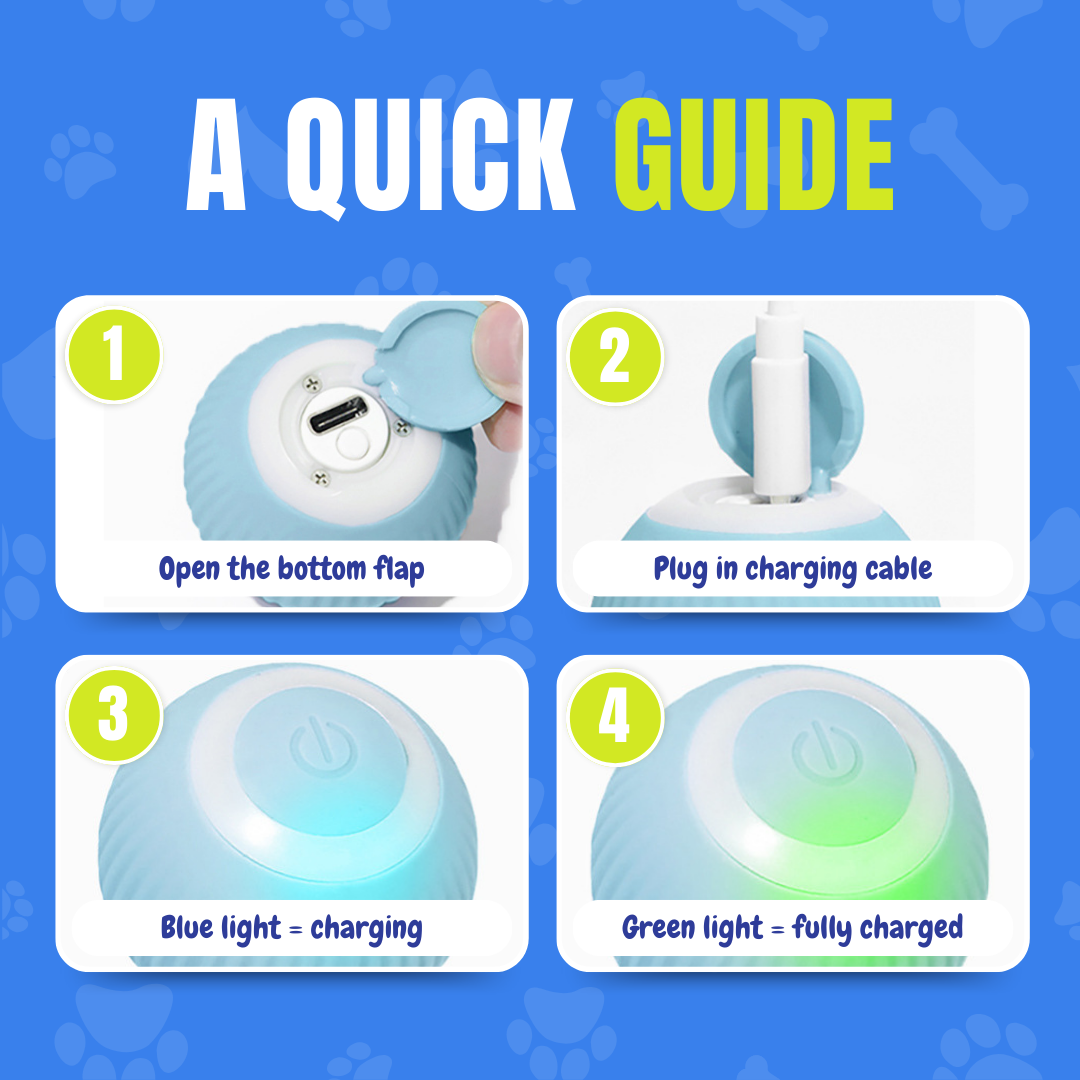 A QUICK GUIDE

1
Open the bottom flap

2
Plug in charging cable

3
Blue light = charging

4
Green light = fully charged